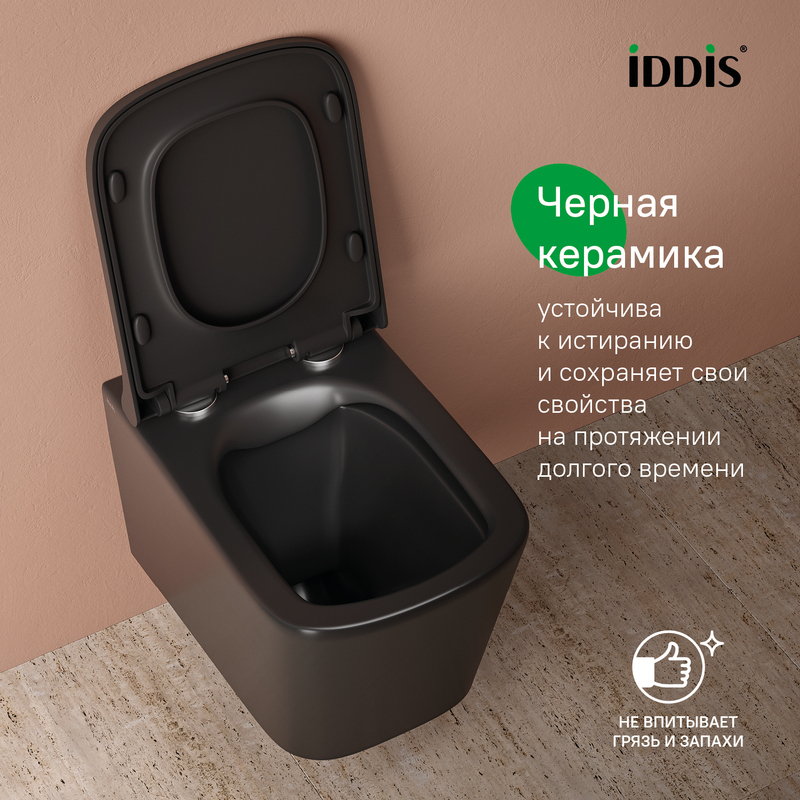 iDDiS®

Черная керамика

устойчива к истиранию и сохраняет свои свойства на протяжении долгого времени

НЕ ВПИТЫВАЕТ ГРЯЗЬ И ЗАПАХИ