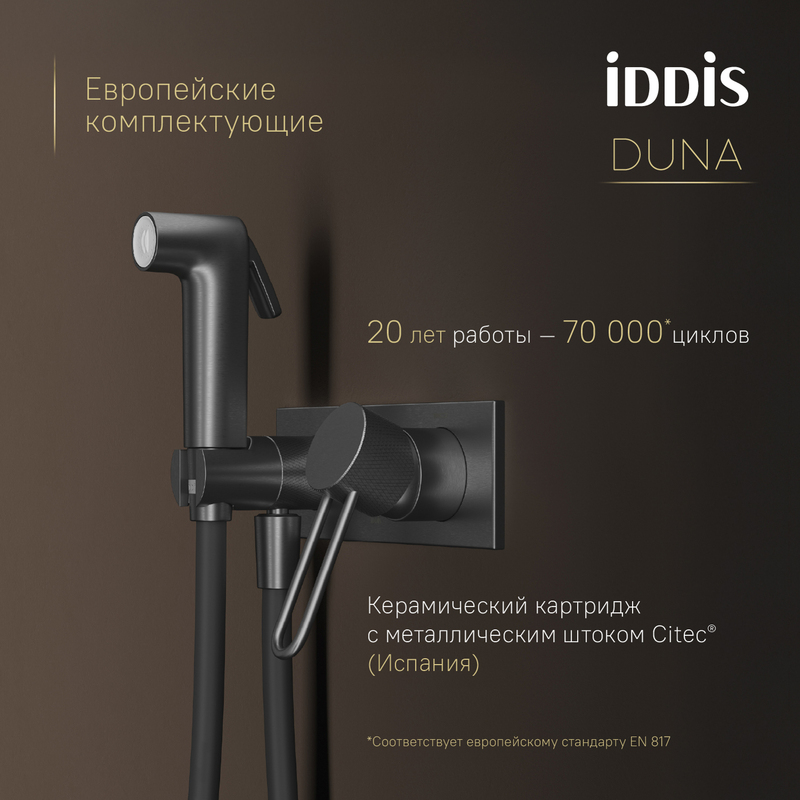 Европейские комплектующие

iDDiS

DUNA

20 лет работы – 70 000* циклов

Керамический картридж с металлическим штоком Citec® (Испания)

*Соответствует европейскому стандарту EN 817