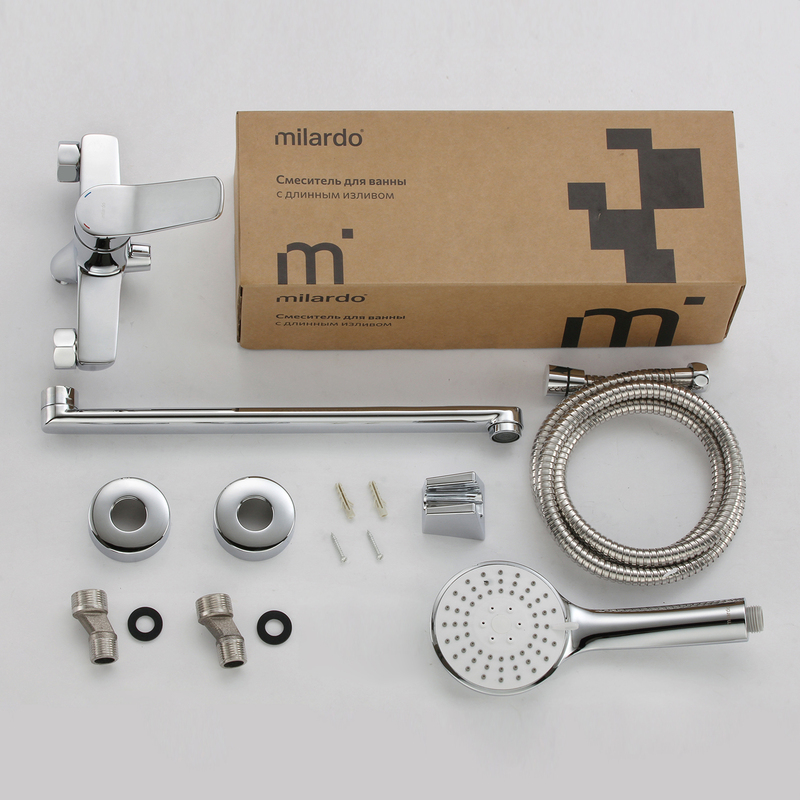 milardo

Смеситель для ванны
с длинным изливом

m

milardo

Смеситель для ванны
с длинным изливом

m