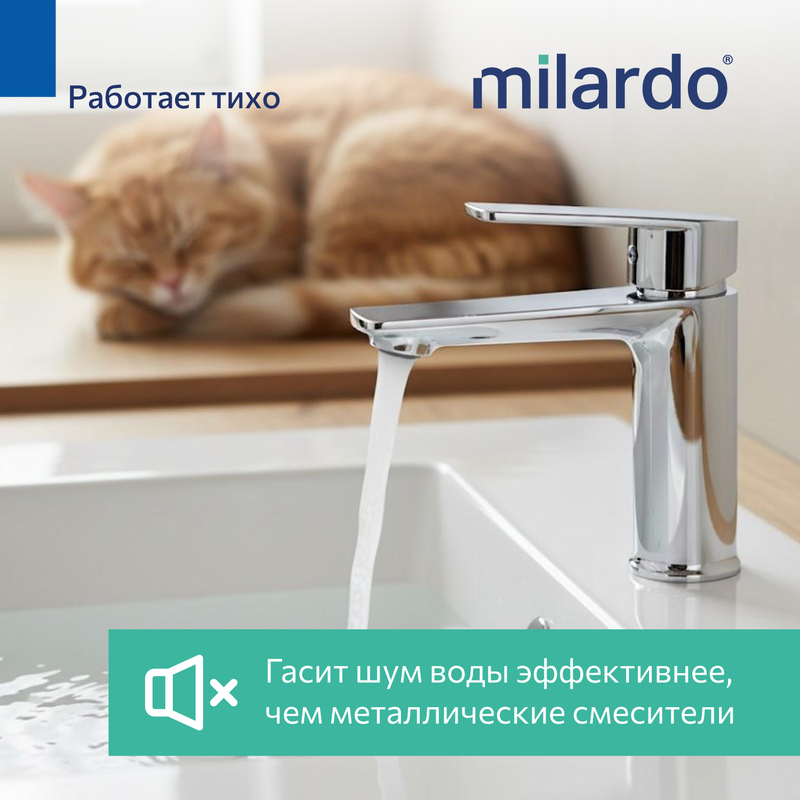 Работает тихо

milardo®

Гасит шум воды эффективнее, чем металлические смесители