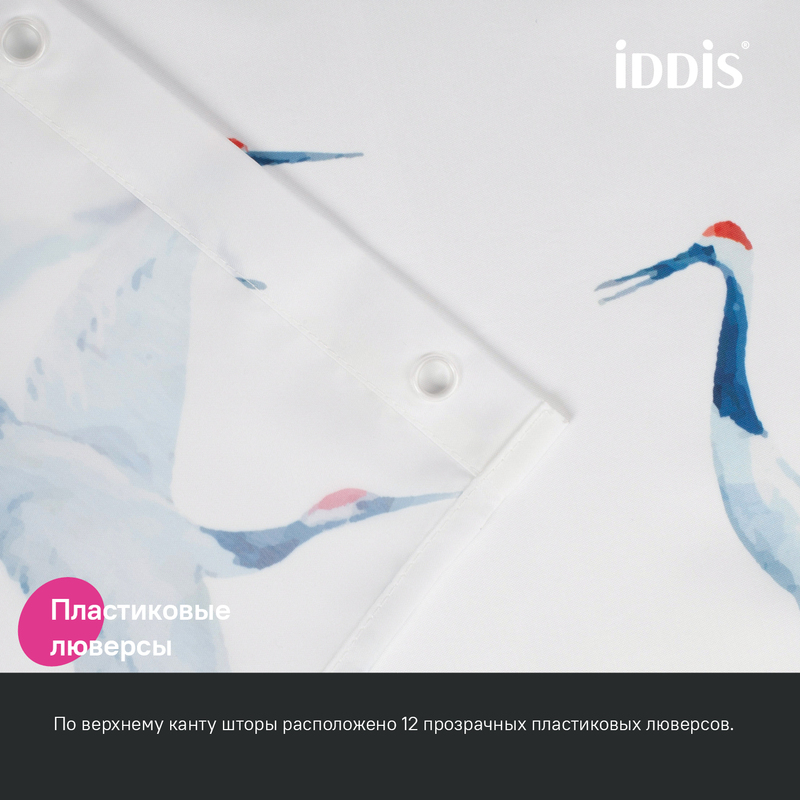 iDDiS®

Пластиковые люверсы

По верхнему канту шторы расположено 12 прозрачных пластиковых люверсов.