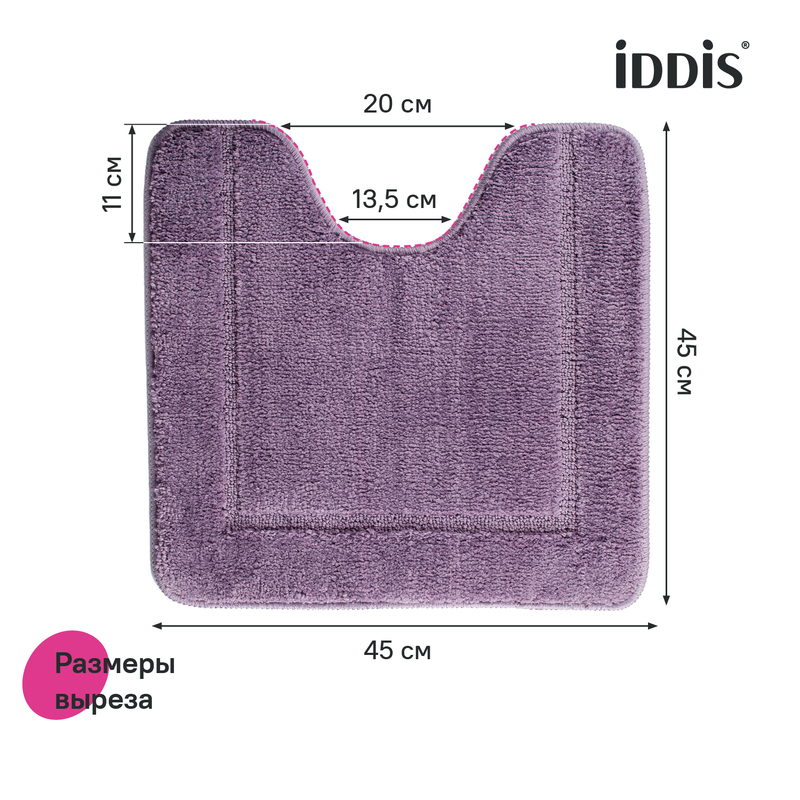 iDDiS®

20 см

11 см

13,5 см

45 см

45 см

Размеры выреза