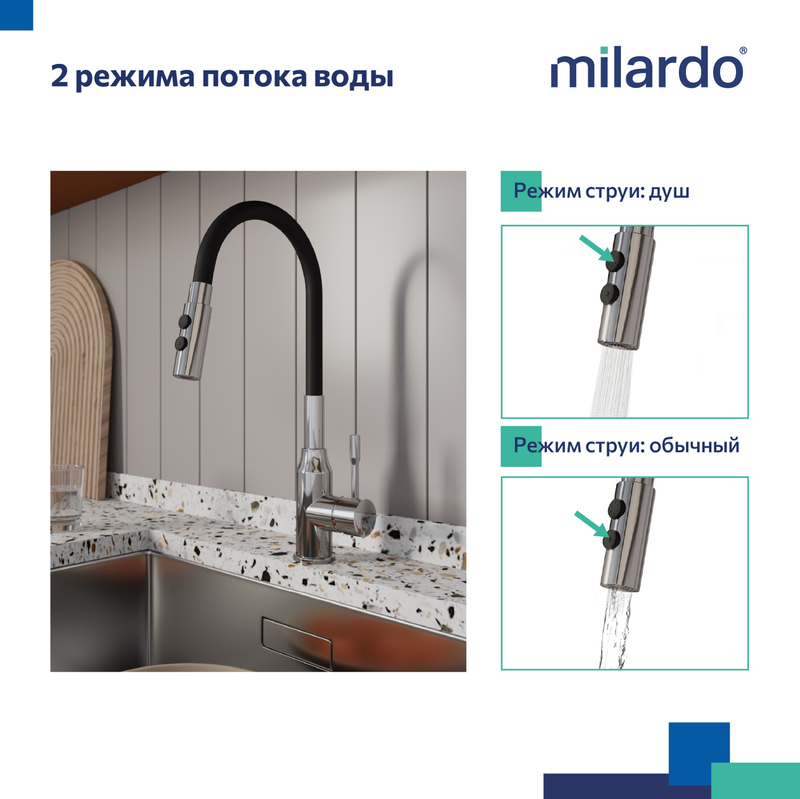 2 режима потока воды

milardo®

Режим струи: душ

Режим струи: обычный