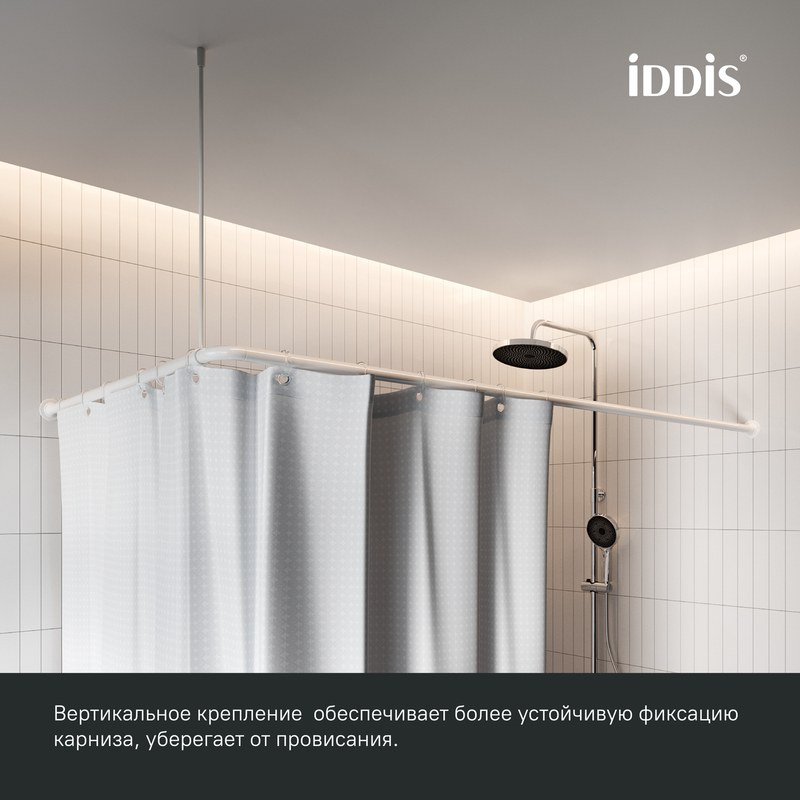 iDDiS®

Вертикальное крепление  обеспечивает более устойчивую фиксацию карниза, уберегает от провисания.