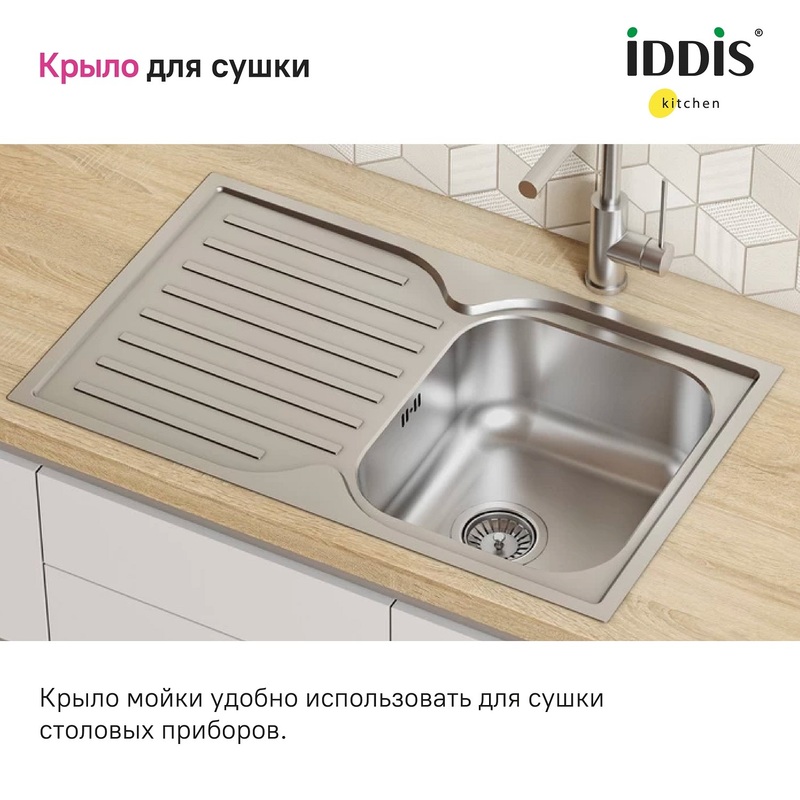 Крыло для сушки

iDDiS®
kitchen

Крыло мойки удобно использовать для сушки столовых приборов.