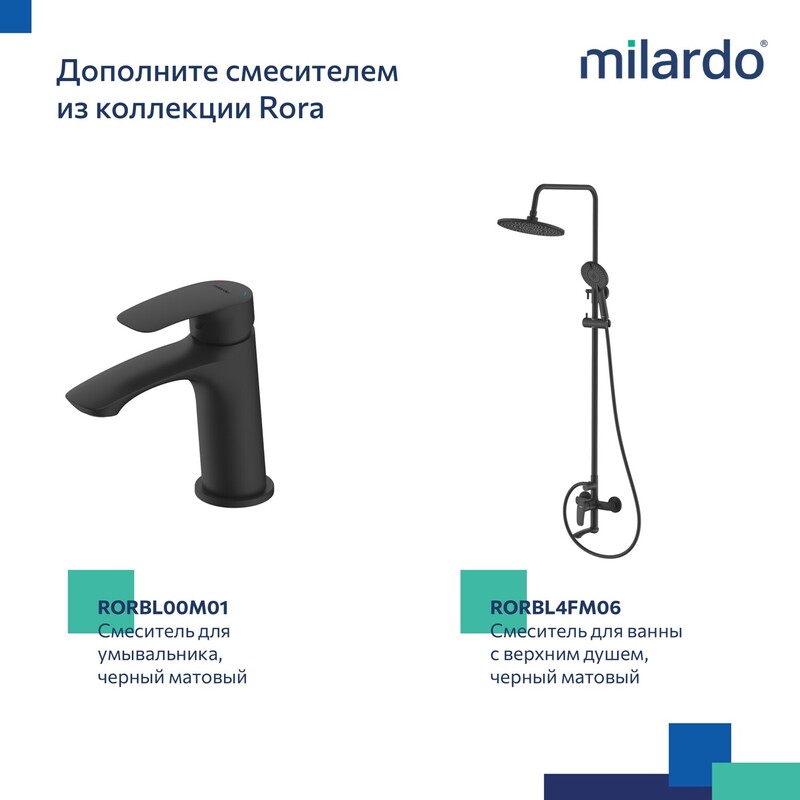 Дополните смесителем из коллекции Rora

milardo®

RORBL00M01
Смеситель для умывальника, черный матовый

RORBL4FM06
Смеситель для ванны с верхним душем, черный матовый