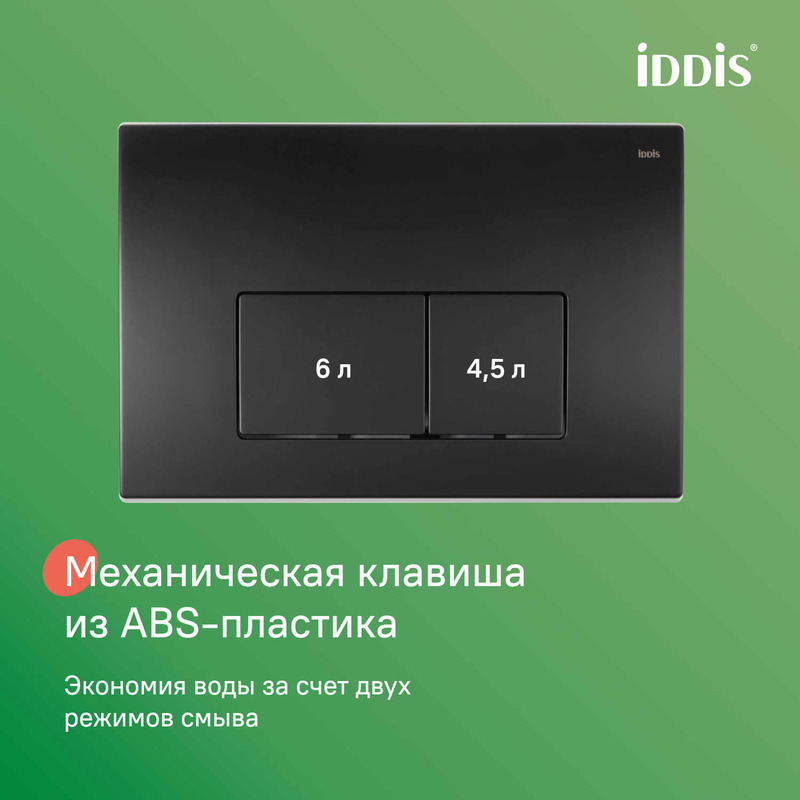 iDDiS®

iDDiS

6 л

4,5 л

Механическая клавиша из ABS-пластика

Экономия воды за счет двух режимов смыва