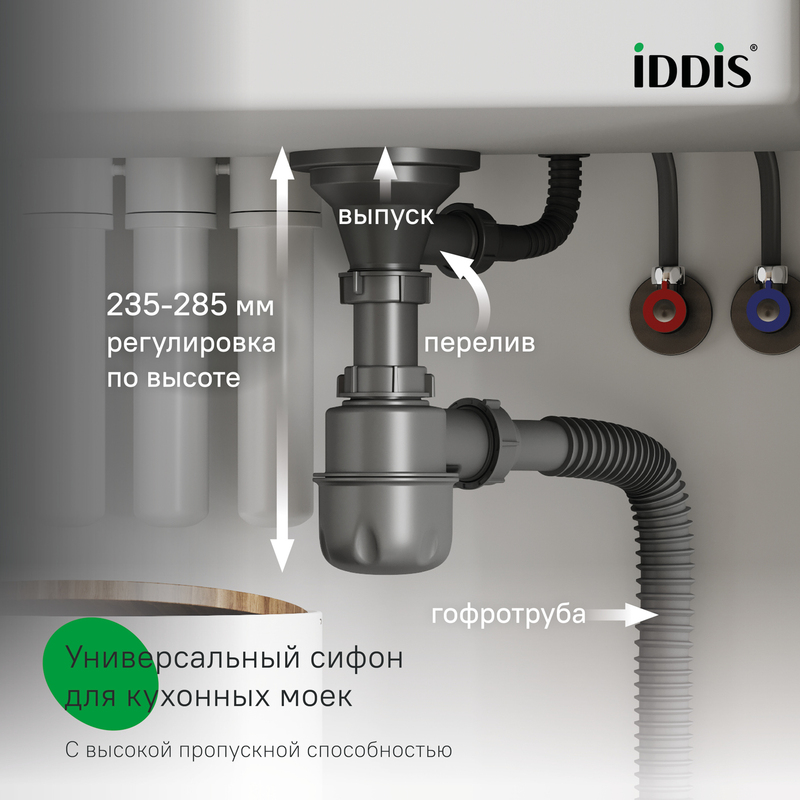 iDDiS®

выпуск

235-285 мм регулировка по высоте

перелив

гофротруба

Универсальный сифон для кухонных моек

С высокой пропускной способностью