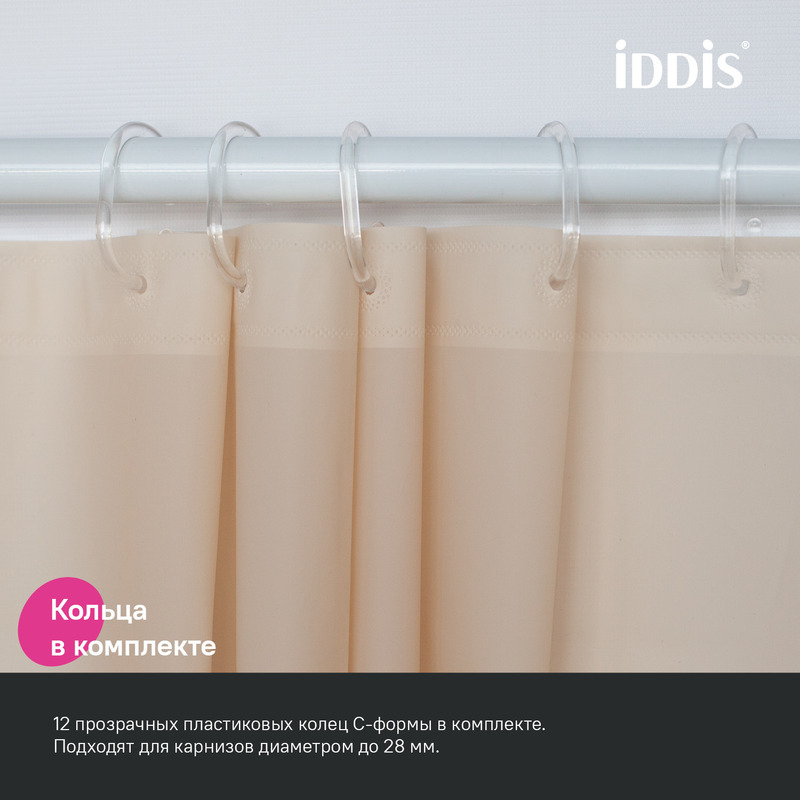 iDDiS®

Кольца в комплекте

12 прозрачных пластиковых колец С-формы в комплекте. Подходят для карнизов диаметром до 28 мм.