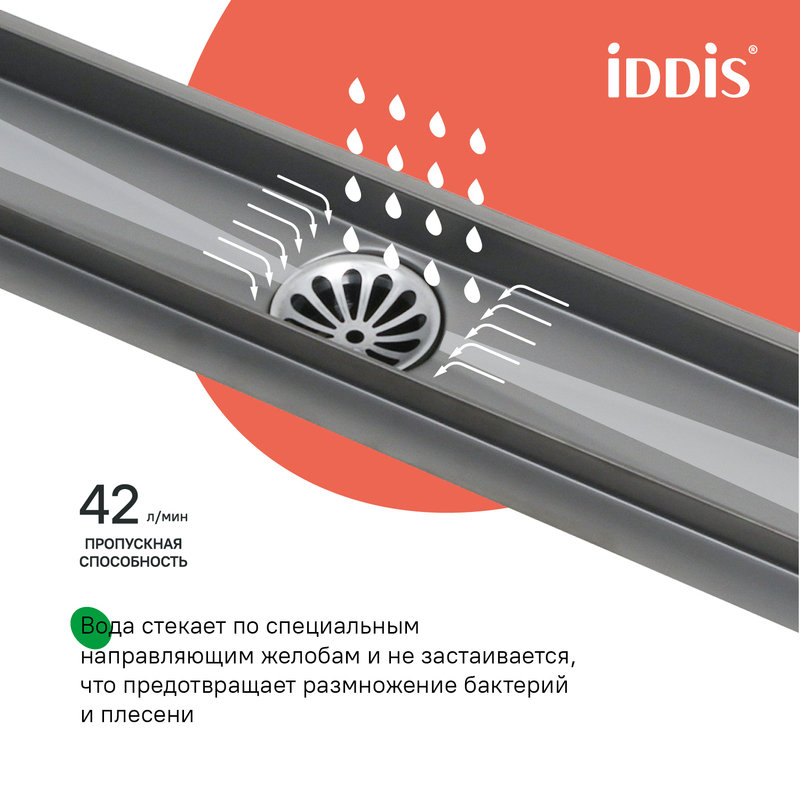 iDDiS®

42 л/мин
ПРОПУСКНАЯ СПОСОБНОСТЬ

Вода стекает по специальным направляющим желобам и не застаивается, что предотвращает размножение бактерий и плесени