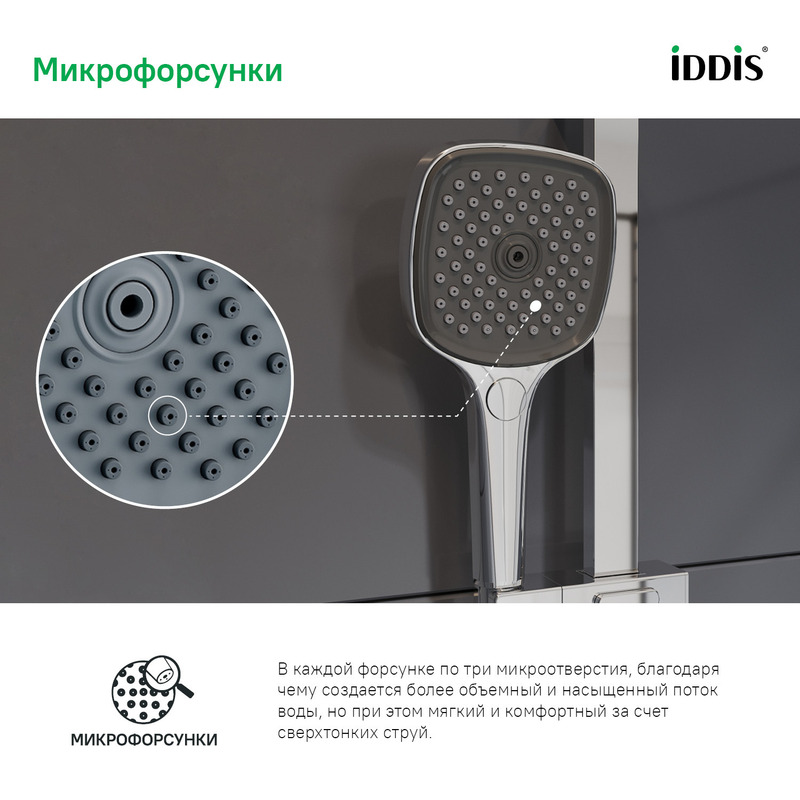 Микрофорсунки

iDDiS®

МИКРОФОРСУНКИ

В каждой форсунке по три микроотверстия, благодаря чему создается более объемный и насыщенный поток воды, но при этом мягкий и комфортный за счет сверхтонких струй.