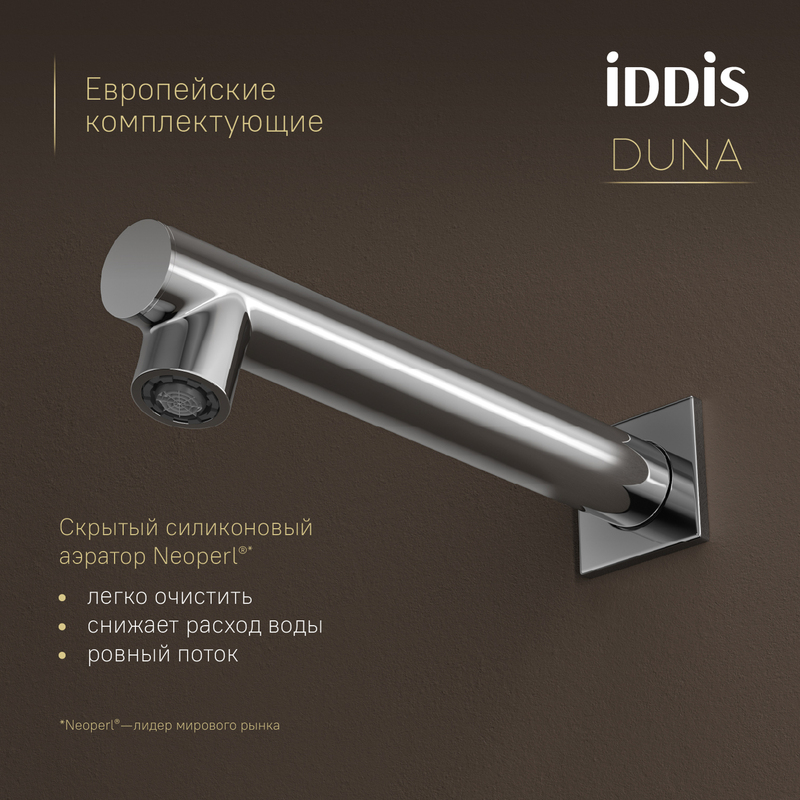 Европейские комплектующие

iDDiS

DUNA

Скрытый силиконовый аэратор Neoperl®*

• легко очистить
• снижает расход воды
• ровный поток

*Neoperl®—лидер мирового рынка