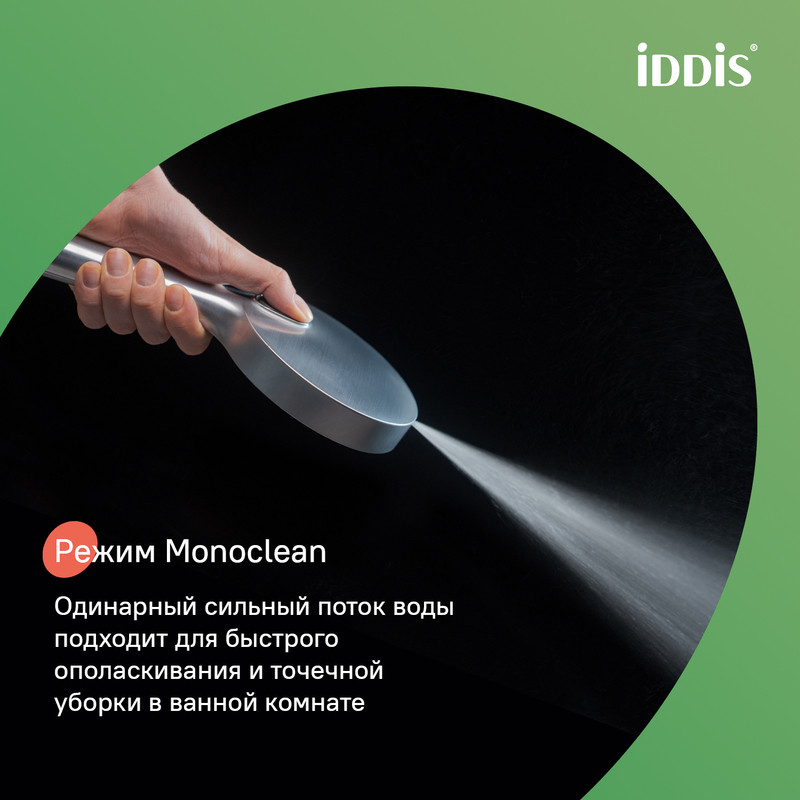 iDDiS®

Режим Monoclean

Одинарный сильный поток воды подходит для быстрого ополаскивания и точечной уборки в ванной комнате