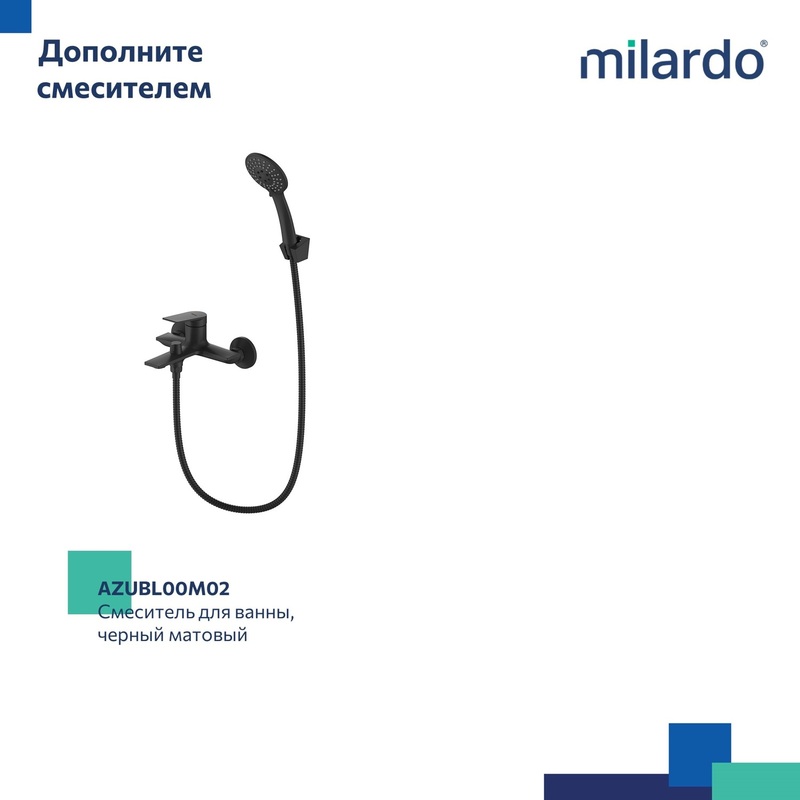 Дополните смесителем

milardo®

AZUBL00M02
Смеситель для ванны, черный матовый