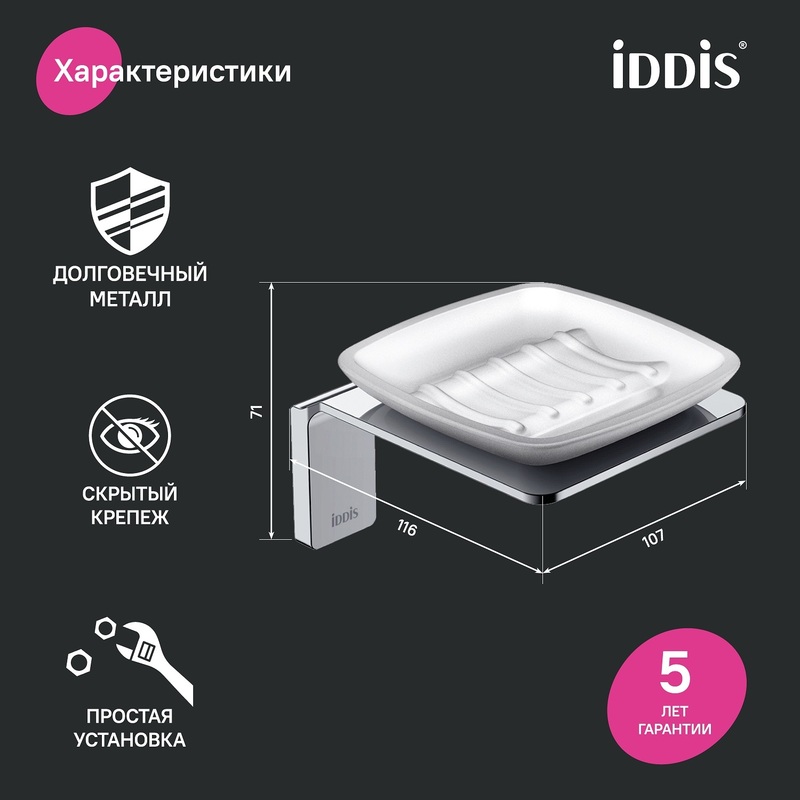 Характеристики

iDDiS®

ДОЛГОВЕЧНЫЙ МЕТАЛЛ

СКРЫТЫЙ КРЕПЕЖ

ПРОСТАЯ УСТАНОВКА

71

iDDiS

116

107

5 ЛЕТ ГАРАНТИИ