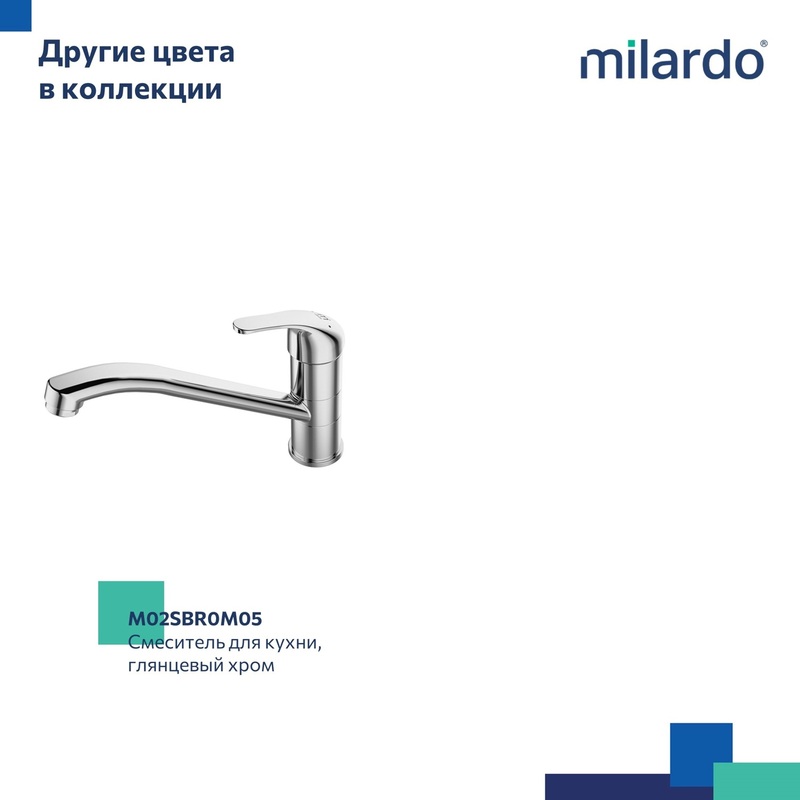 Другие цвета
в коллекции

milardo®

M02SBR0M05
Смеситель для кухни,
глянцевый хром