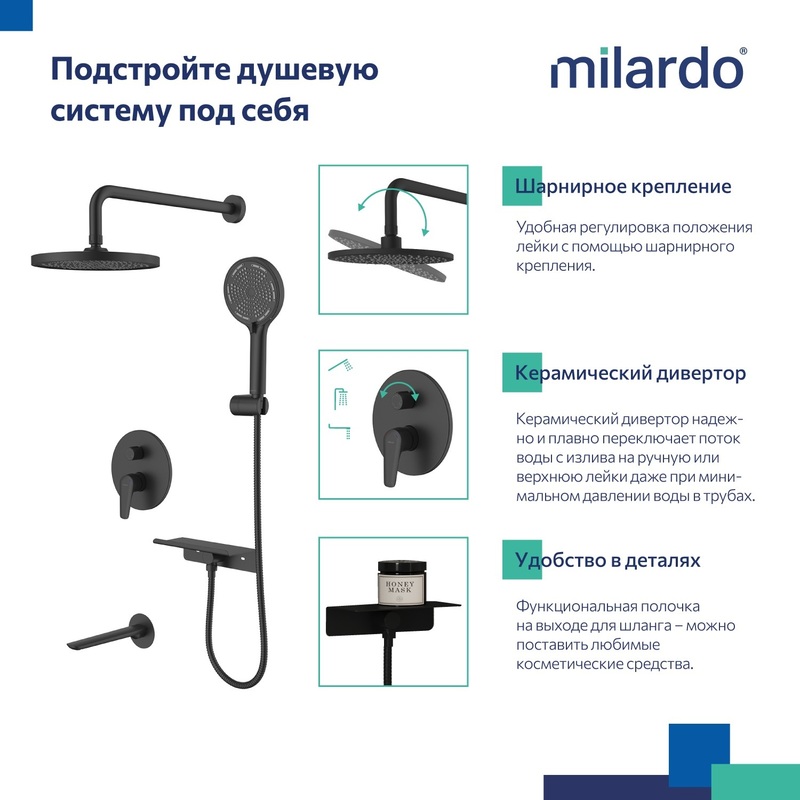 Подстройте душевую систему под себя

milardo®

Шарнирное крепление

Удобная регулировка положения лейки с помощью шарнирного крепления.

Керамический дивертор

Керамический дивертор надежно и плавно переключает поток воды с излива на ручную или верхнюю лейки даже при минимальном давлении воды в трубах.

Удобство в деталях

HONEY MASK

Функциональная полочка на выходе для шланга – можно поставить любимые косметические средства.