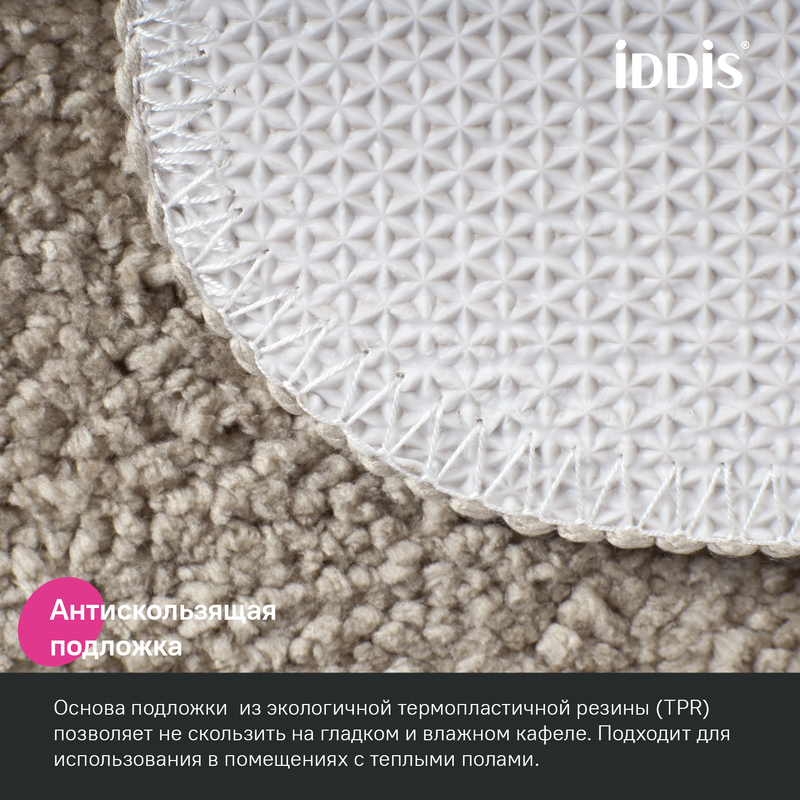 iDDiS®

Антискользящая подложка

Основа подложки  из экологичной термопластичной резины (TPR) позволяет не скользить на гладком и влажном кафеле. Подходит для использования в помещениях с теплыми полами.