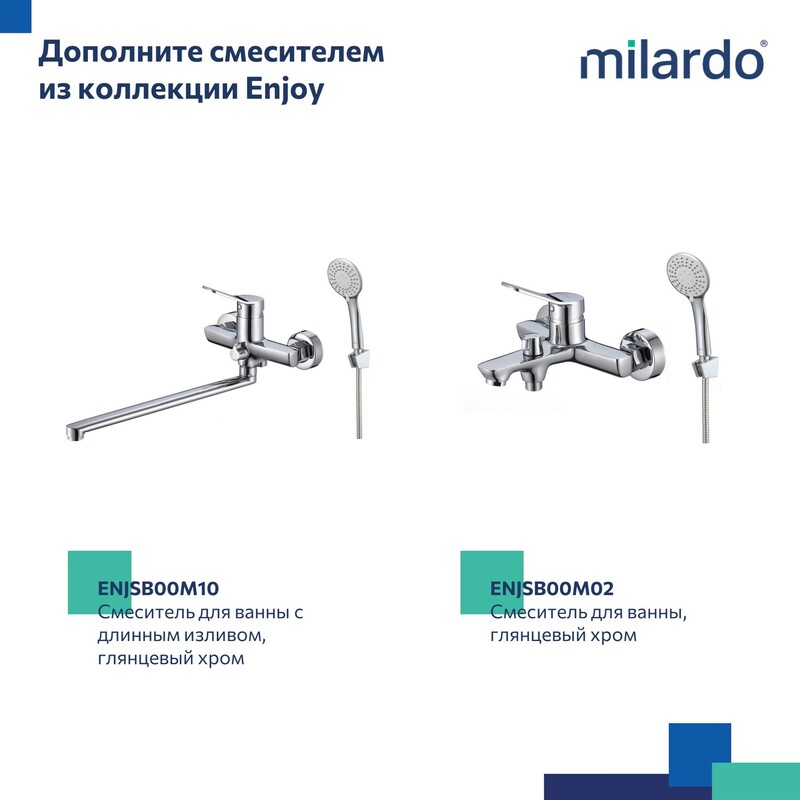 Дополните смесителем из коллекции Enjoy

milardo®

ENJSB00M10
Смеситель для ванны с длинным изливом, глянцевый хром

ENJSB00M02
Смеситель для ванны, глянцевый хром