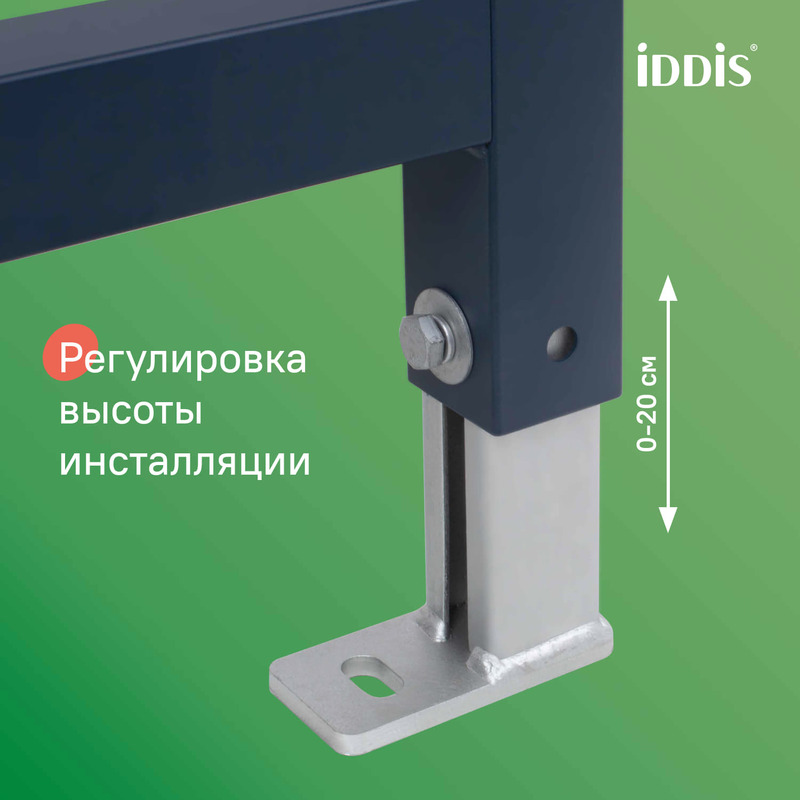 iDDiS®

Регулировка высоты инсталляции

0–20 см