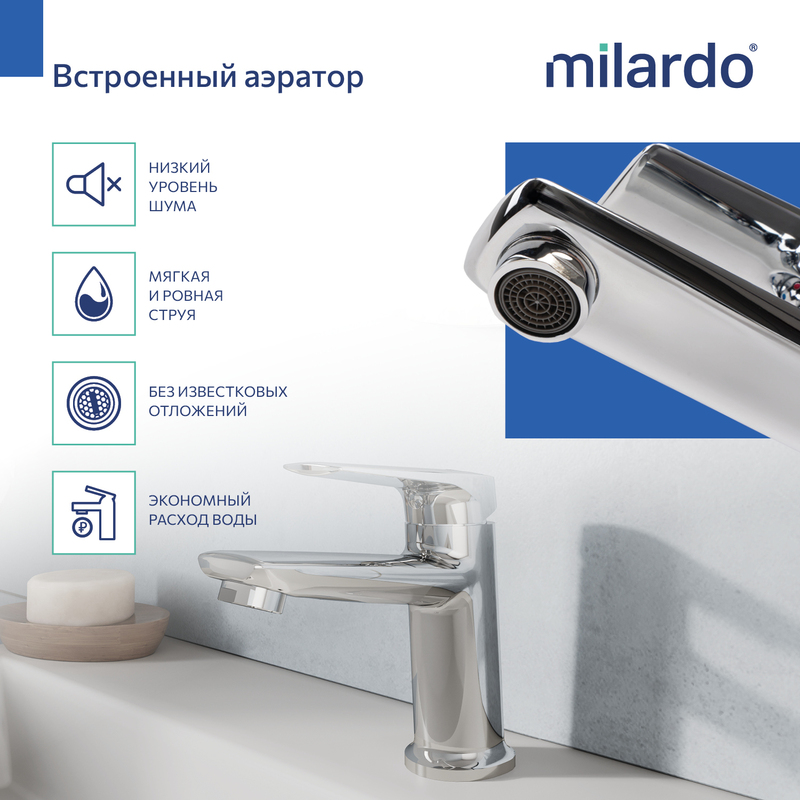 Встроенный аэратор

milardo®

НИЗКИЙ УРОВЕНЬ ШУМА

МЯГКАЯ И РОВНАЯ СТРУЯ

БЕЗ ИЗВЕСТКОВЫХ ОТЛОЖЕНИЙ

ЭКОНОМНЫЙ РАСХОД ВОДЫ