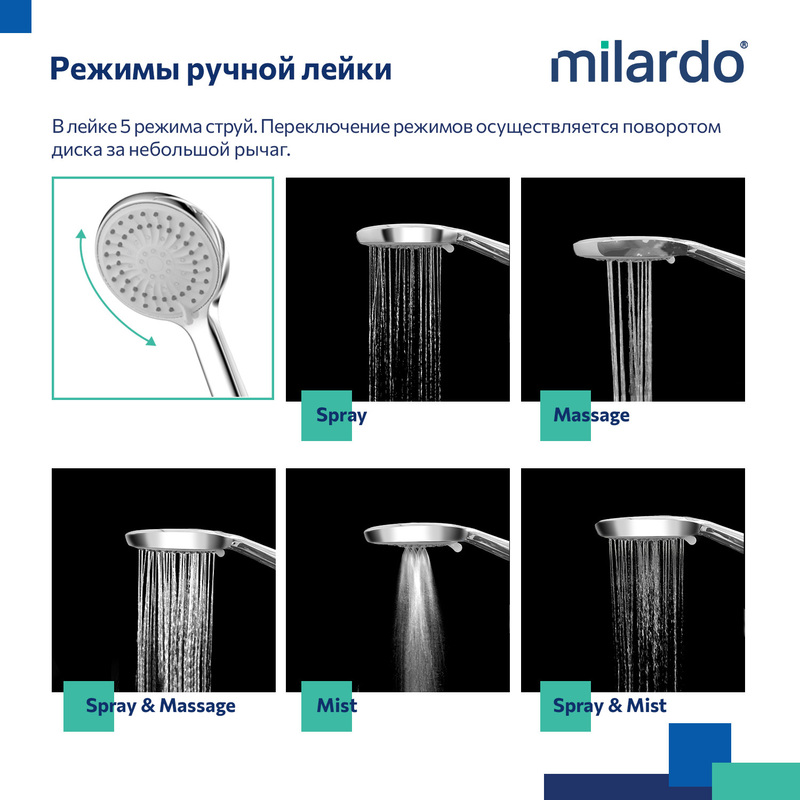 Режимы ручной лейки

milardo®

В лейке 5 режима струй. Переключение режимов осуществляется поворотом диска за небольшой рычаг.

Spray

Massage

Spray & Massage

Mist

Spray & Mist