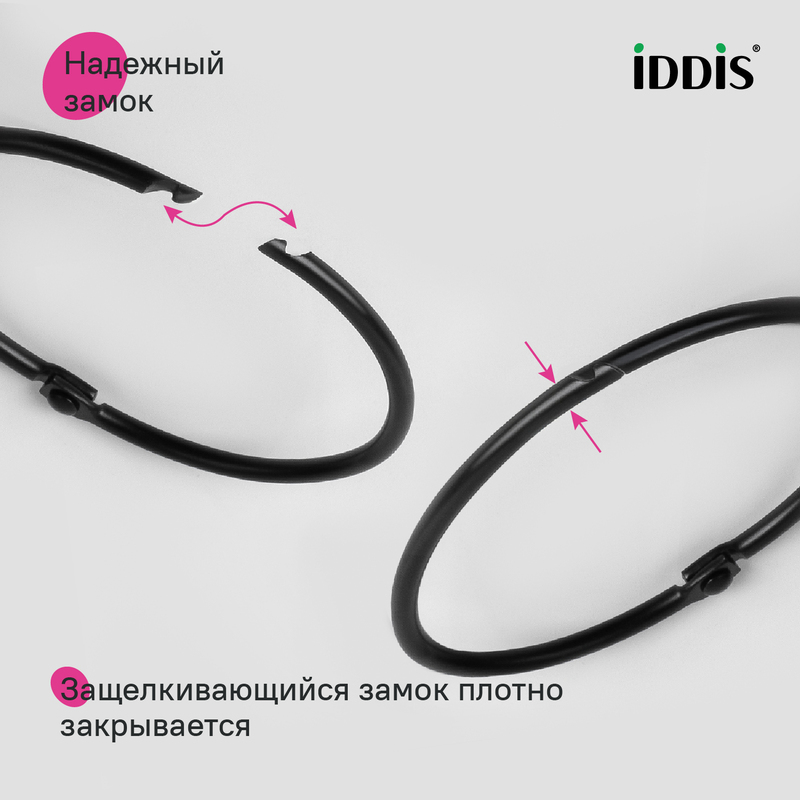 Надежный замок

iDDiS®

Защелкивающийся замок плотно закрывается