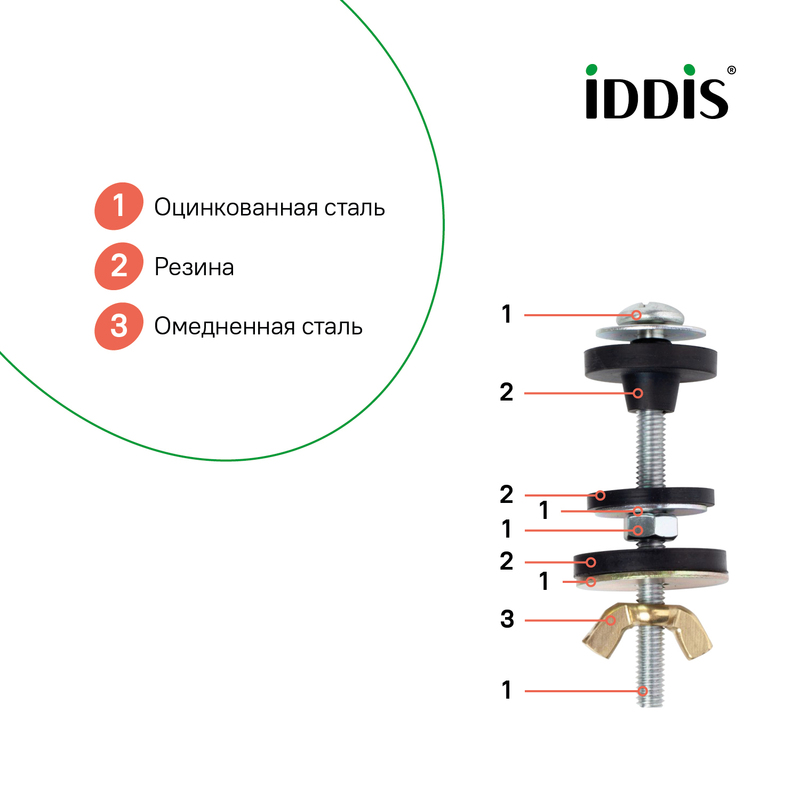 iDDiS®

1 Оцинкованная сталь

2 Резина

3 Омедненная сталь

1

2

2

1

1

2

1

3

1