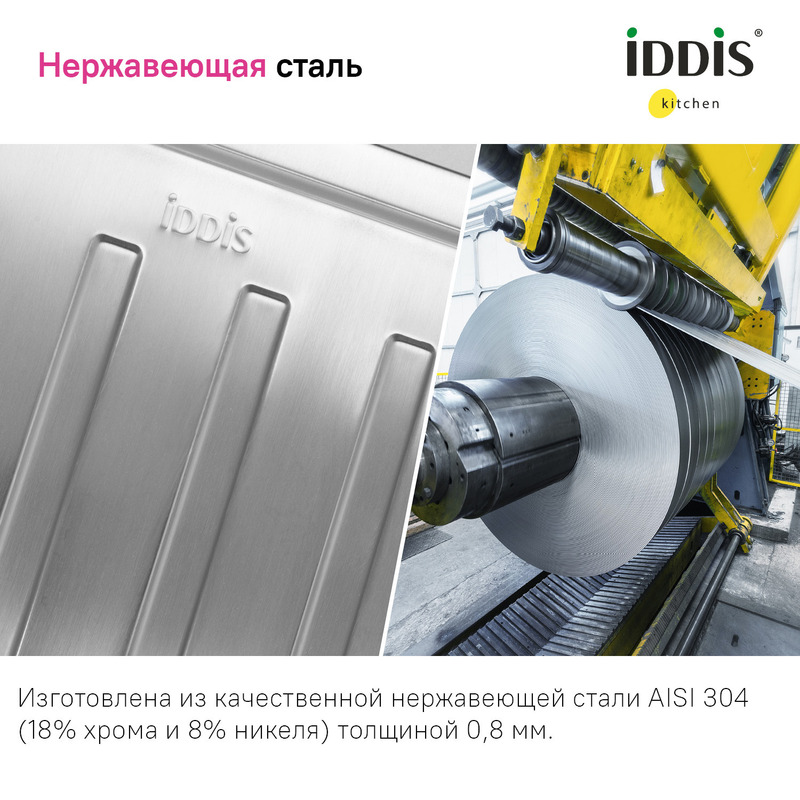 Нержавеющая сталь

iDDiS®
kitchen

iDDiS

Изготовлена из качественной нержавеющей стали AISI 304 (18% хрома и 8% никеля) толщиной 0,8 мм.