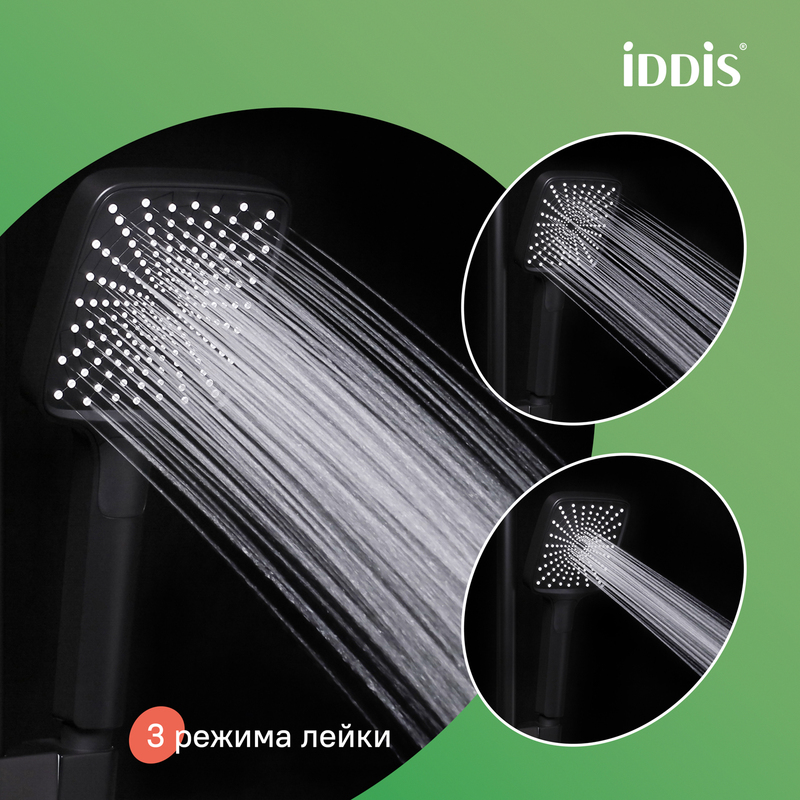 iDDiS®

3 режима лейки