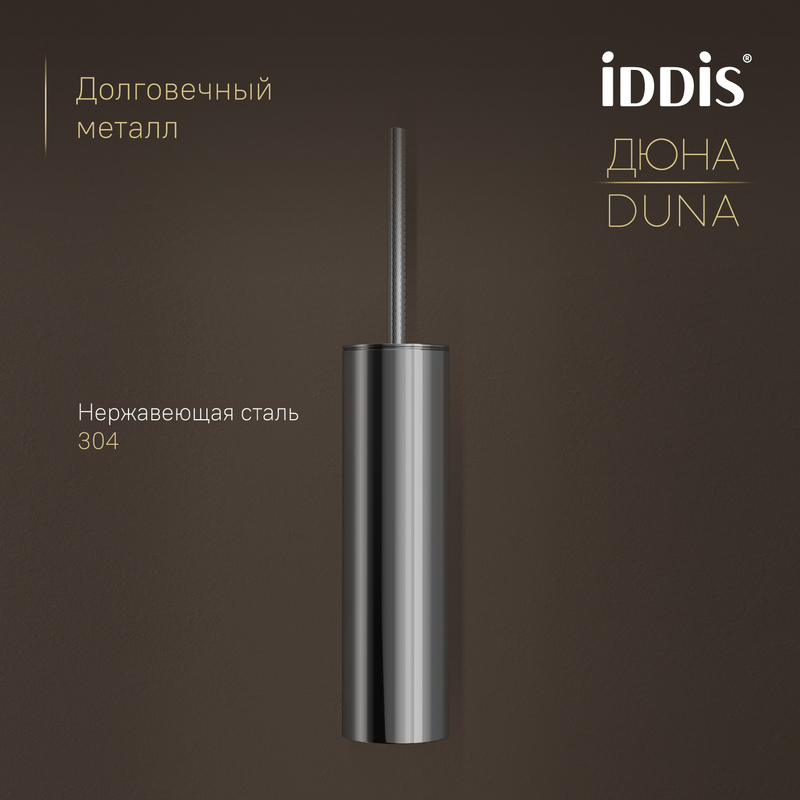 Долговечный металл

iDDiS®

ДЮНА
DUNA

Нержавеющая сталь
304