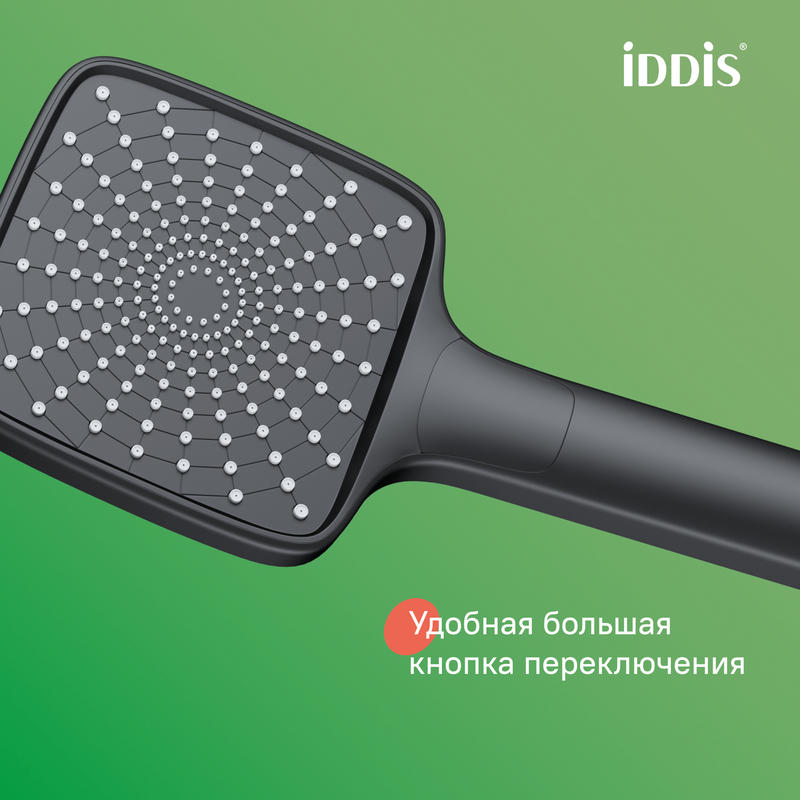 iDDiS®

Удобная большая кнопка переключения