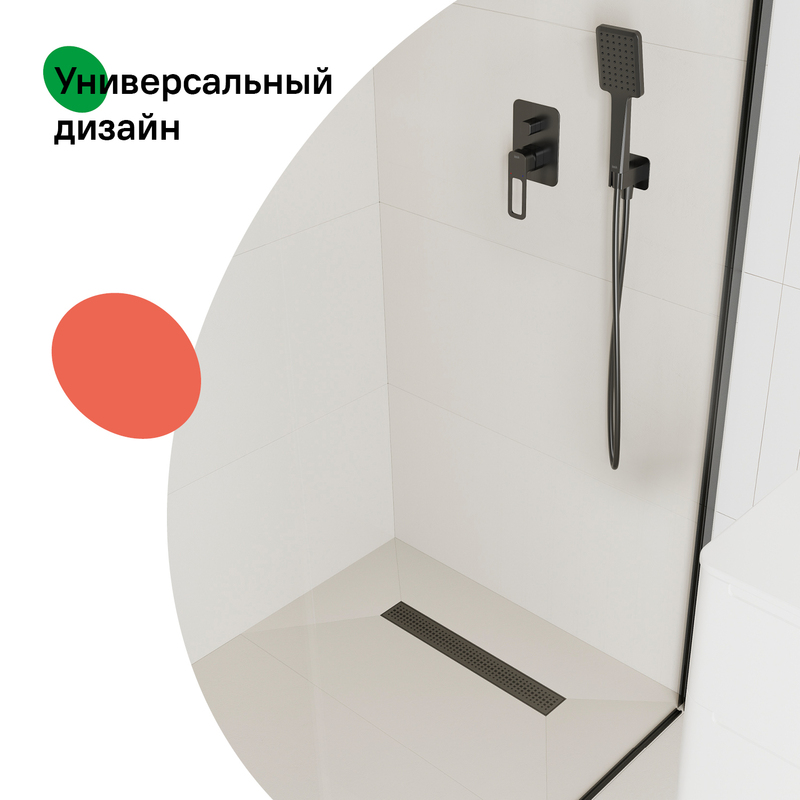 Универсальный дизайн