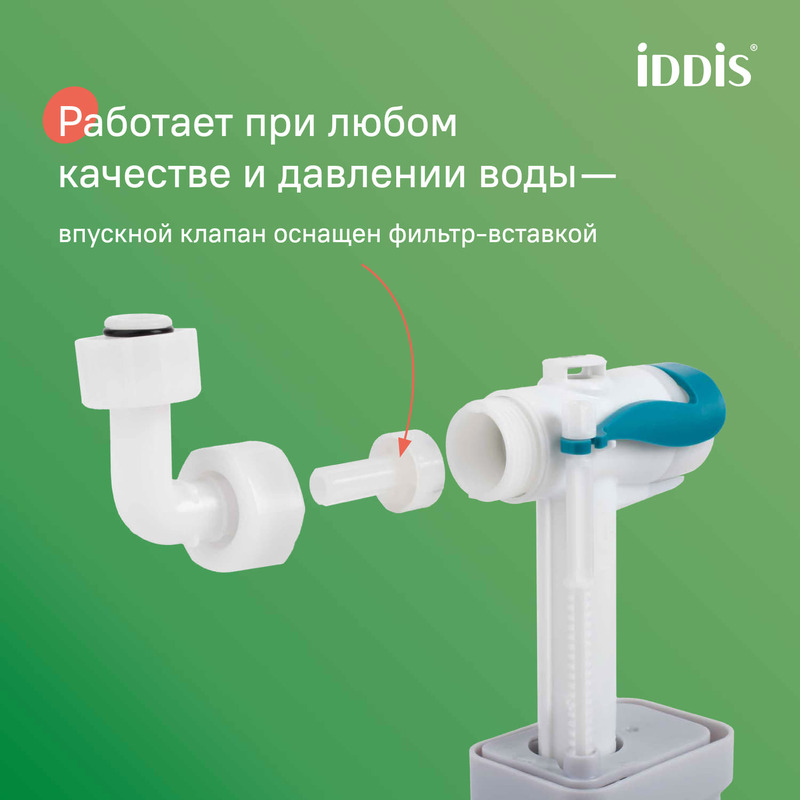 iDDiS®

Работает при любом качестве и давлении воды—

впускной клапан оснащен фильтр-вставкой