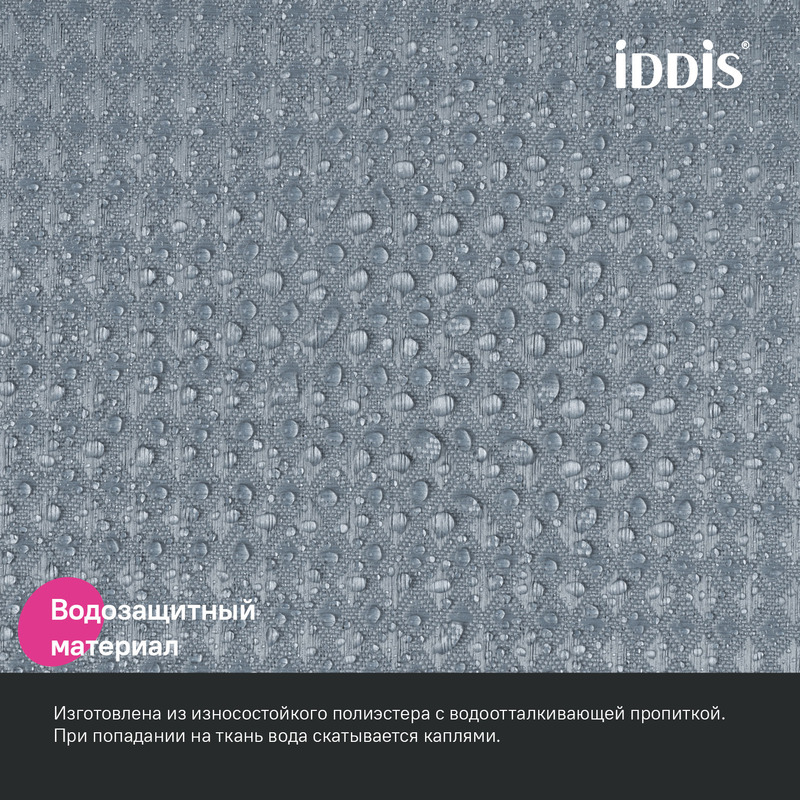 iDDiS®

Водозащитный материал

Изготовлена из износостойкого полиэстера с водоотталкивающей пропиткой. При попадании на ткань вода скатывается каплями.