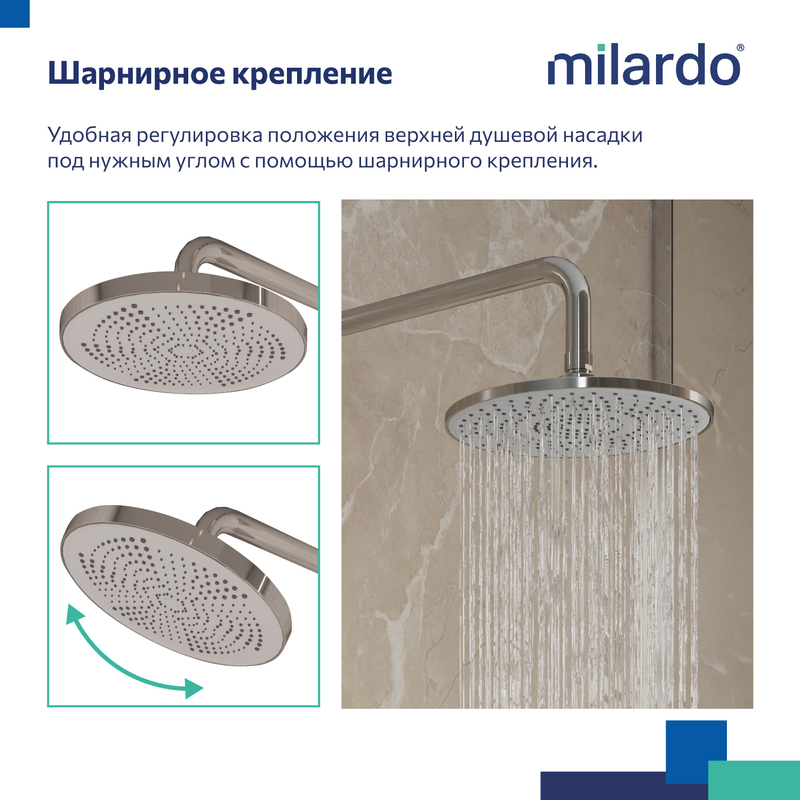 Шарнирное крепление

milardo®

Удобная регулировка положения верхней душевой насадки под нужным углом с помощью шарнирного крепления.