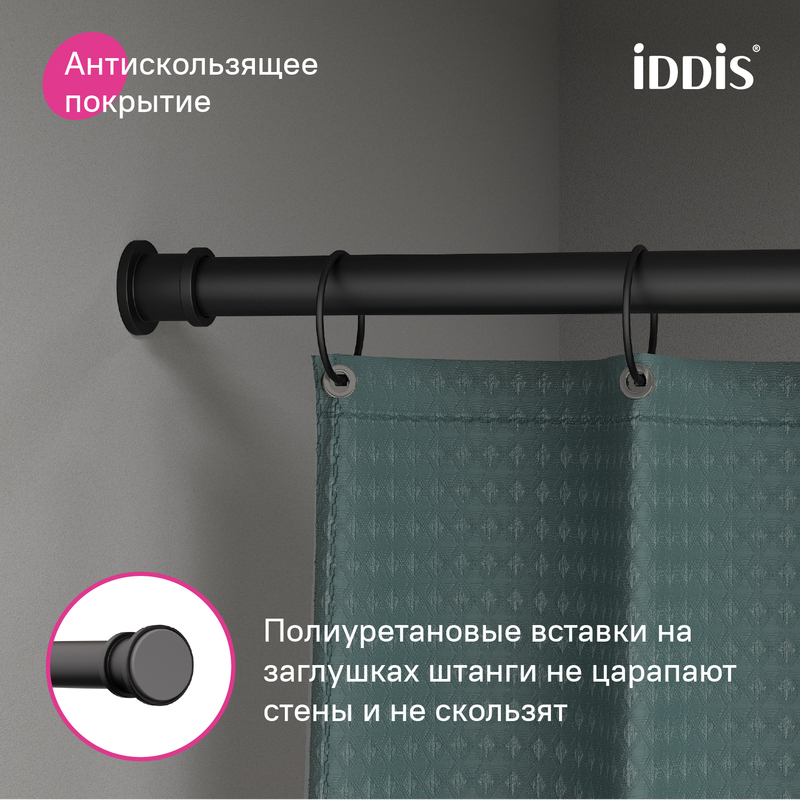 Антискользящее покрытие

iDDiS®

Полиуретановые вставки на заглушках штанги не царапают стены и не скользят