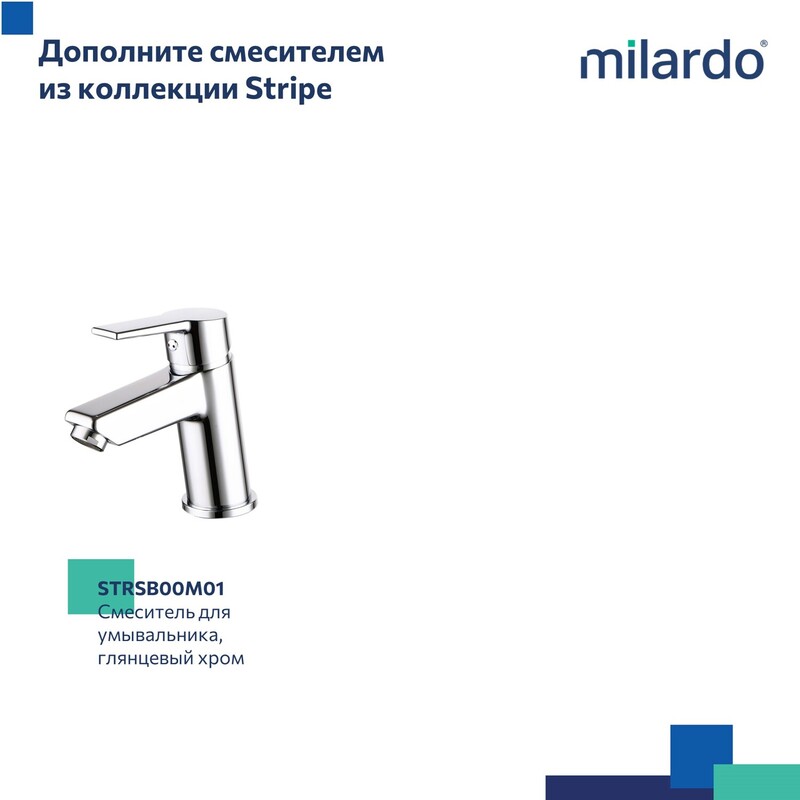 Дополните смесителем из коллекции Stripe

milardo®

STRSB00M01
Смеситель для умывальника, глянцевый хром