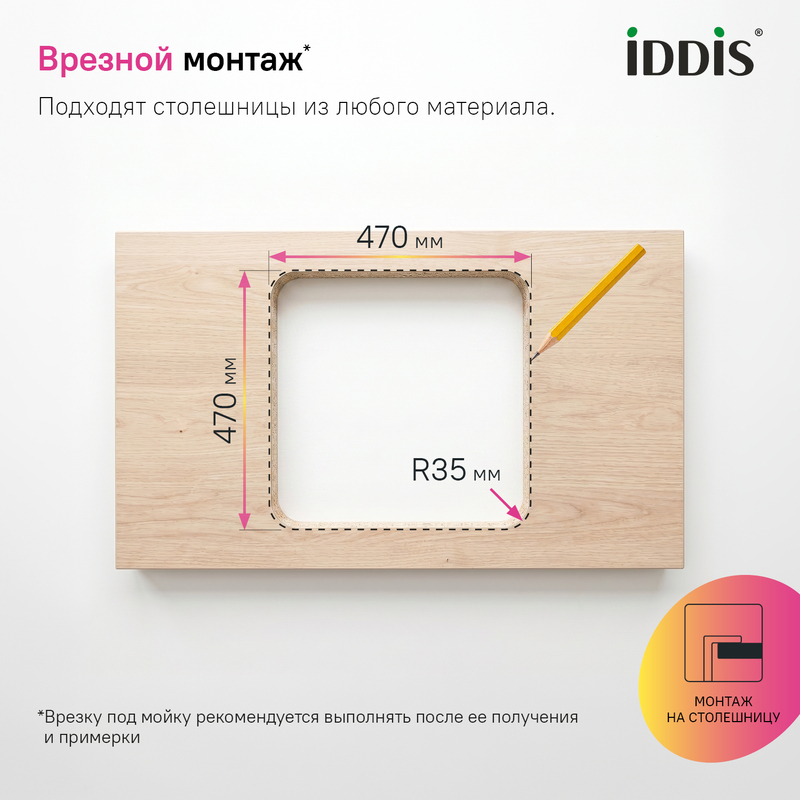 Врезной монтаж*

iDDiS®

Подходят столешницы из любого материала.

470 мм

470 мм

R35 мм

*Врезку под мойку рекомендуется выполнять после ее получения и примерки

МОНТАЖ НА СТОЛЕШНИЦУ