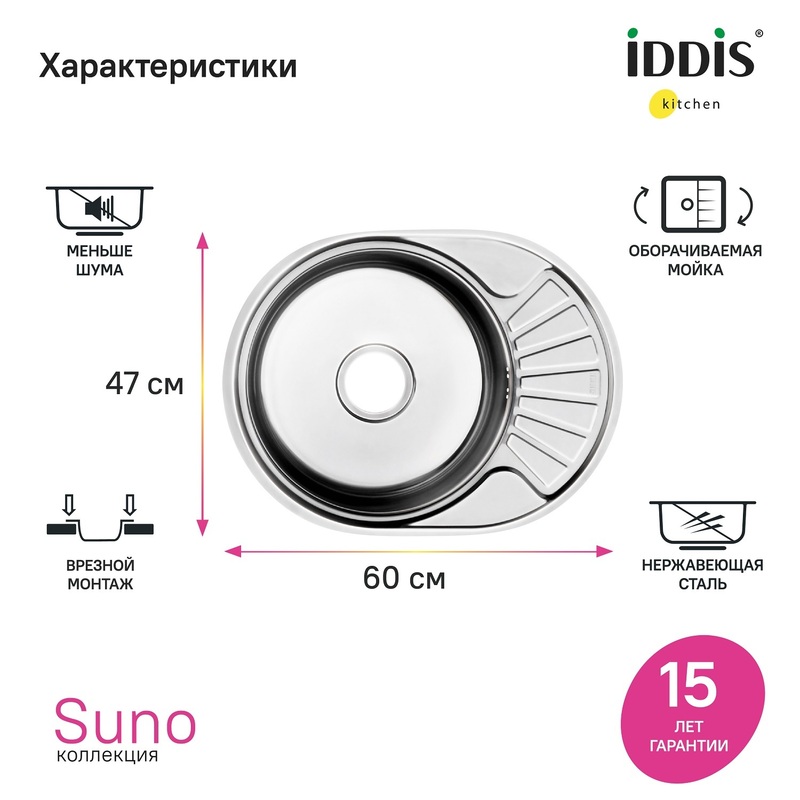 Характеристики

iDDiS®
kitchen

МЕНЬШЕ ШУМА

ОБОРАЧИВАЕМАЯ МОЙКА

47 см

ВРЕЗНОЙ МОНТАЖ

60 см

НЕРЖАВЕЮЩАЯ СТАЛЬ

Suno
коллекция

15
ЛЕТ
ГАРАНТИИ