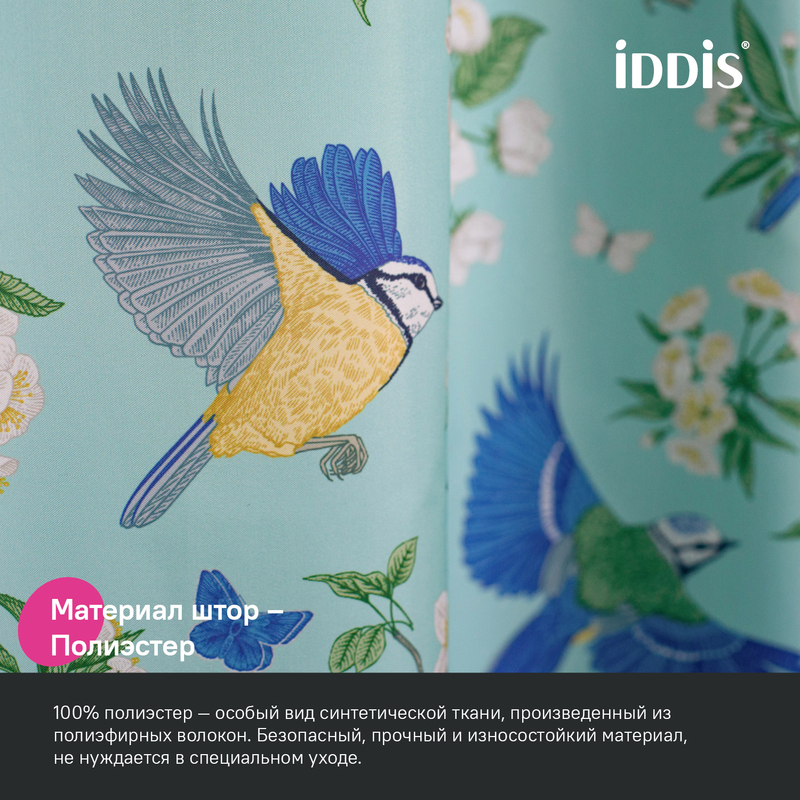 iDDiS®

Материал штор – Полиэстер

100% полиэстер — особый вид синтетической ткани, произведенный из полиэфирных волокон. Безопасный, прочный и износостойкий материал, не нуждается в специальном уходе.