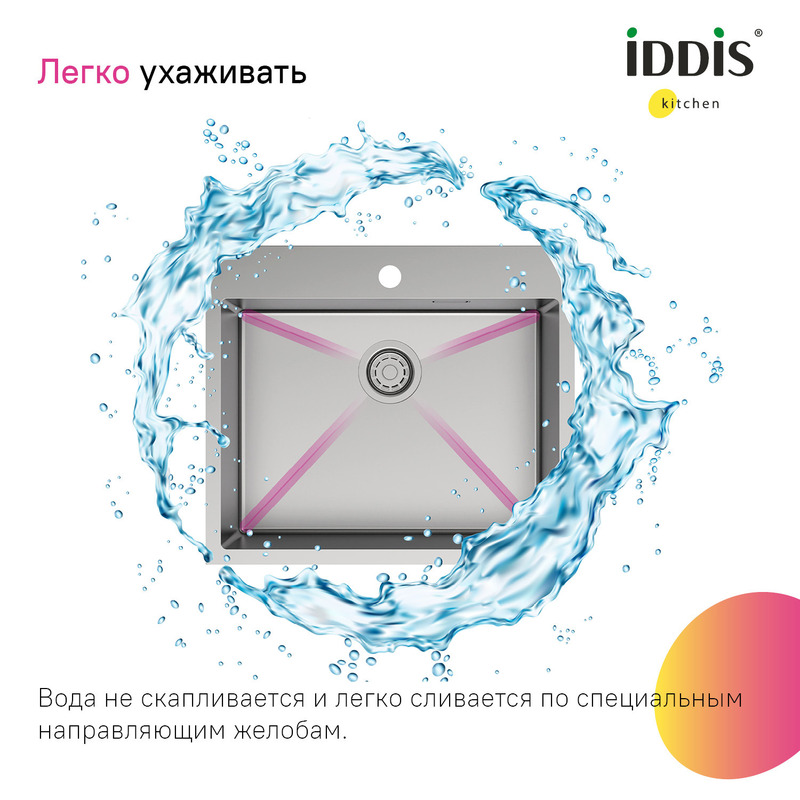 Легко ухаживать

iDDiS®
kitchen

Вода не скапливается и легко сливается по специальным направляющим желобам.