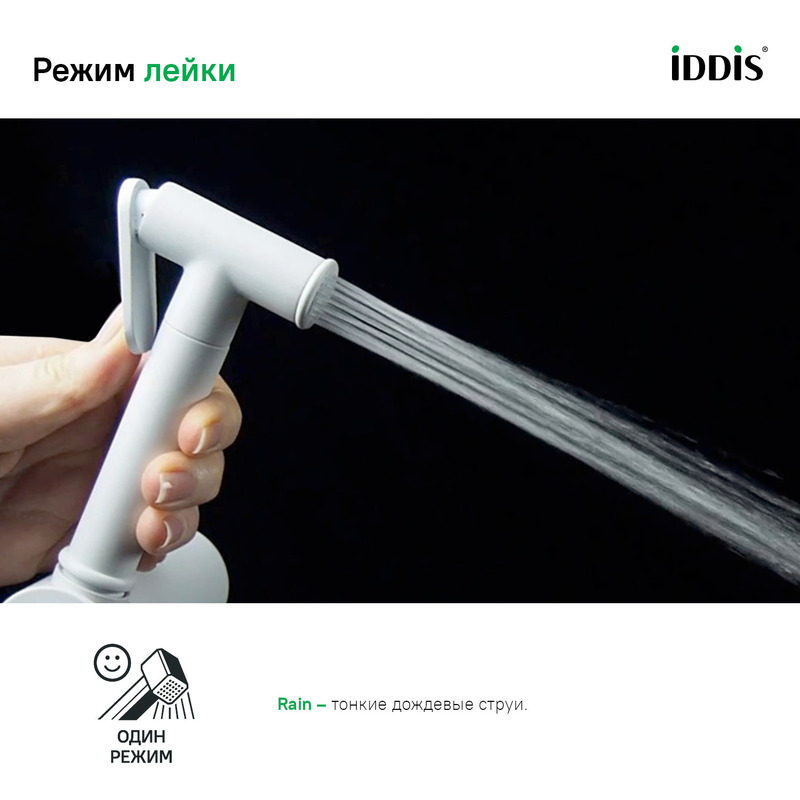 Режим лейки

iDDiS®

ОДИН РЕЖИМ

Rain – тонкие дождевые струи.