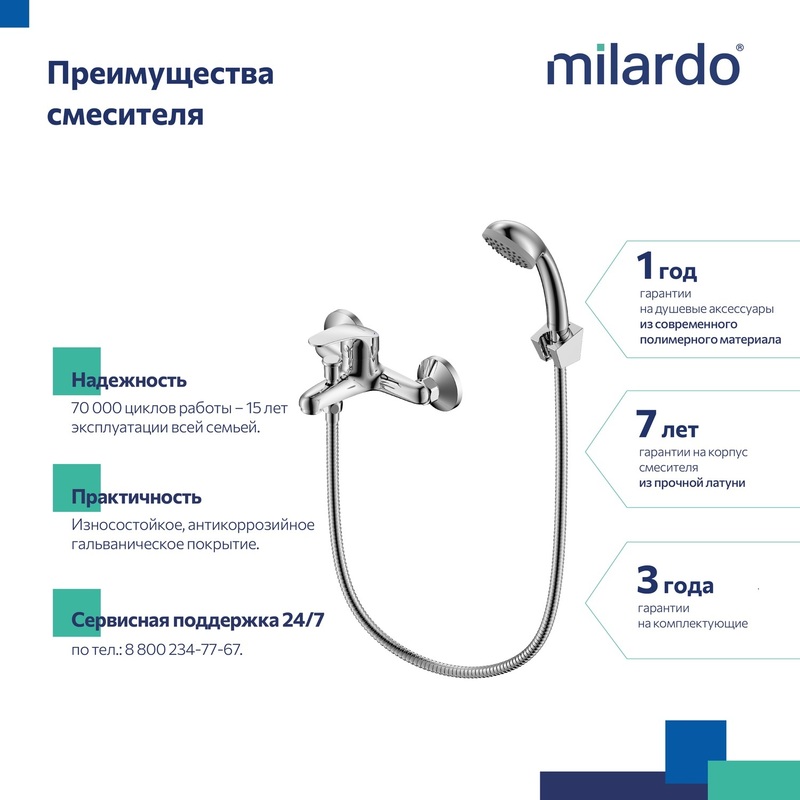 Преимущества смесителя

milardo®

Надежность
70 000 циклов работы – 15 лет эксплуатации всей семьей.

Практичность
Износостойкое, антикоррозийное гальваническое покрытие.

Сервисная поддержка 24/7
по тел.: 8 800 234-77-67.

1 год
гарантии на душевые аксессуары из современного полимерного материала

7 лет
гарантии на корпус смесителя из прочной латуни

3 года
гарантии на комплектующие