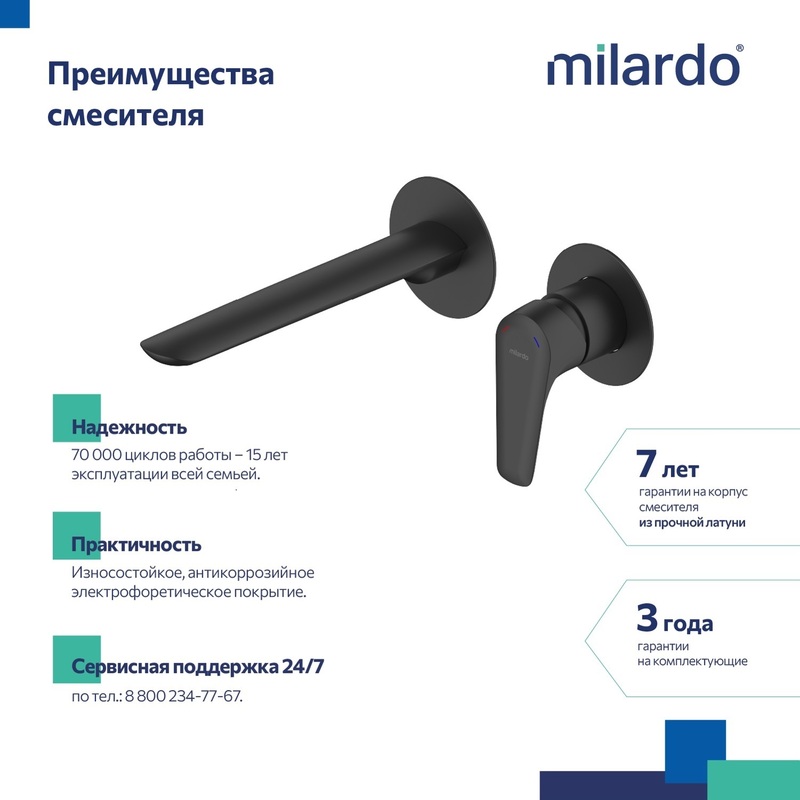 Преимущества смесителя

milardo®

milardo

Надежность
70 000 циклов работы – 15 лет эксплуатации всей семьей.

Практичность
Износостойкое, антикоррозийное электрофоретическое покрытие.

Сервисная поддержка 24/7
по тел.: 8 800 234-77-67.

7 лет
гарантии на корпус смесителя
из прочной латуни

3 года
гарантии
на комплектующие