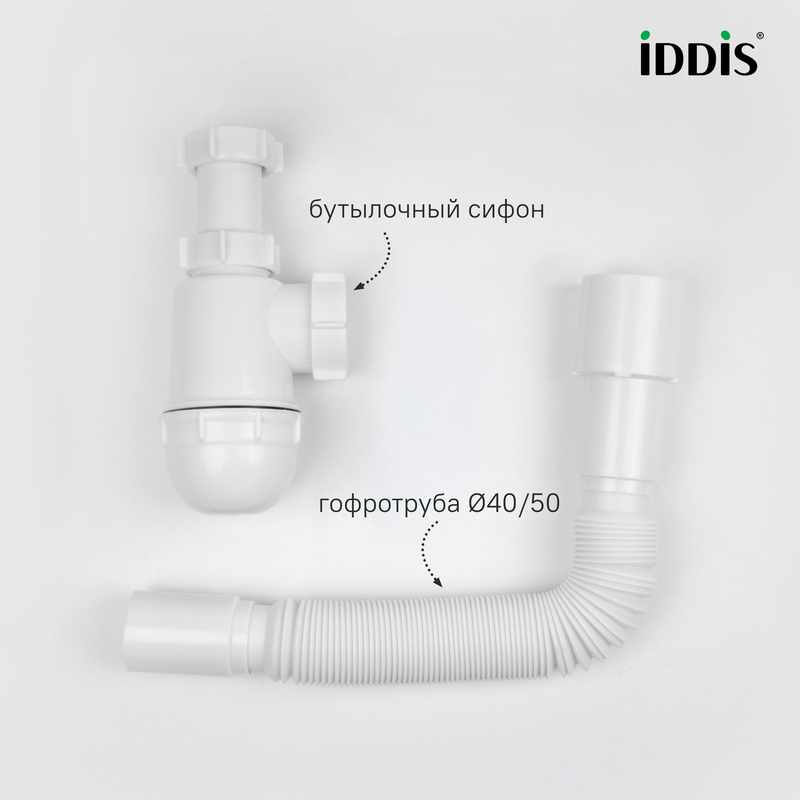 IDDIS®

бутылочный сифон

гофротруба Ø40/50