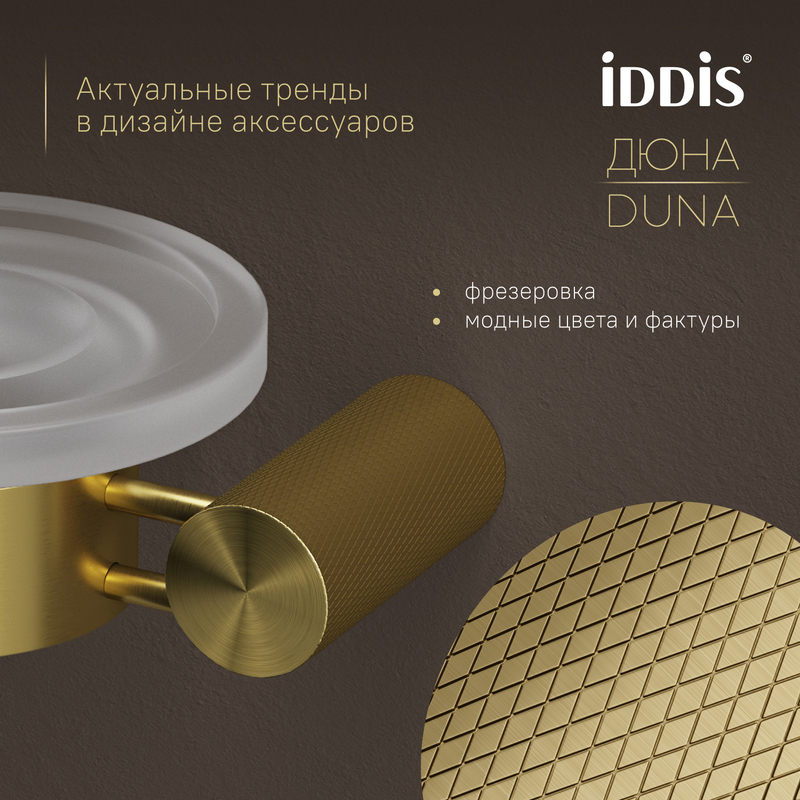 Актуальные тренды в дизайне аксессуаров

iDDiS®

ДЮНА

DUNA

• фрезеровка
• модные цвета и фактуры