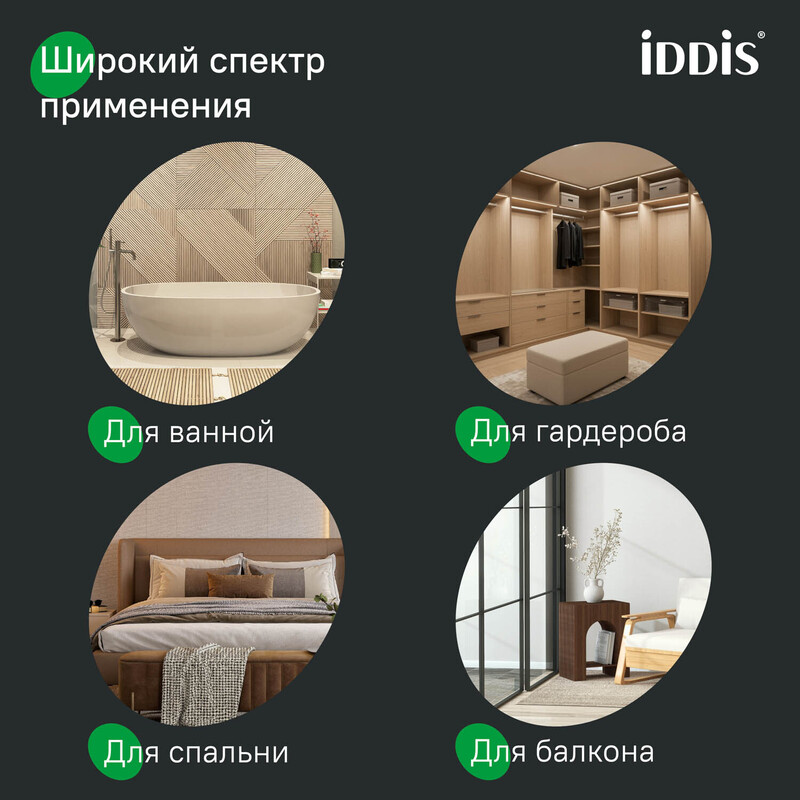 Широкий спектр применения

iDDiS®

Для ванной

Для гардероба

Для спальни

Для балкона