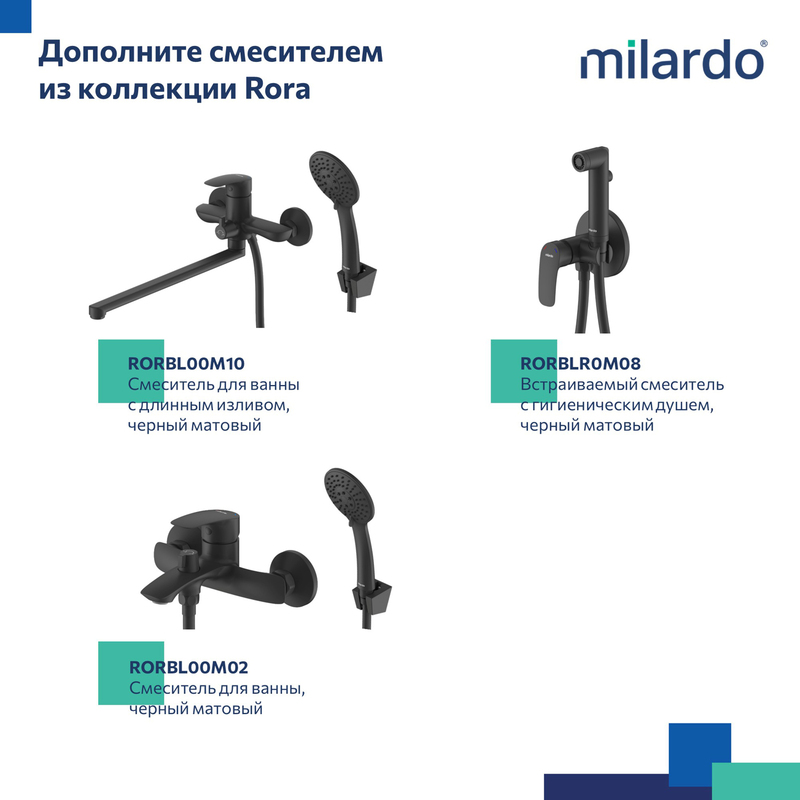 Дополните смесителем из коллекции Rora

milardo®

RORBL00M10
Смеситель для ванны с длинным изливом, черный матовый

RORBLR0M08
Встраиваемый смеситель с гигиеническим душем, черный матовый

RORBL00M02
Смеситель для ванны, черный матовый