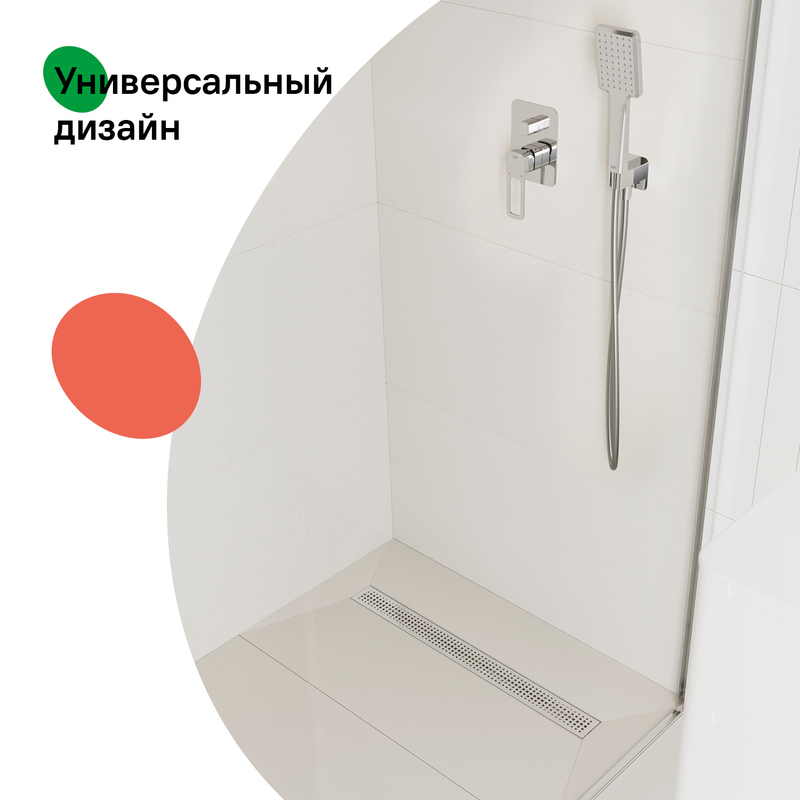 Универсальный дизайн